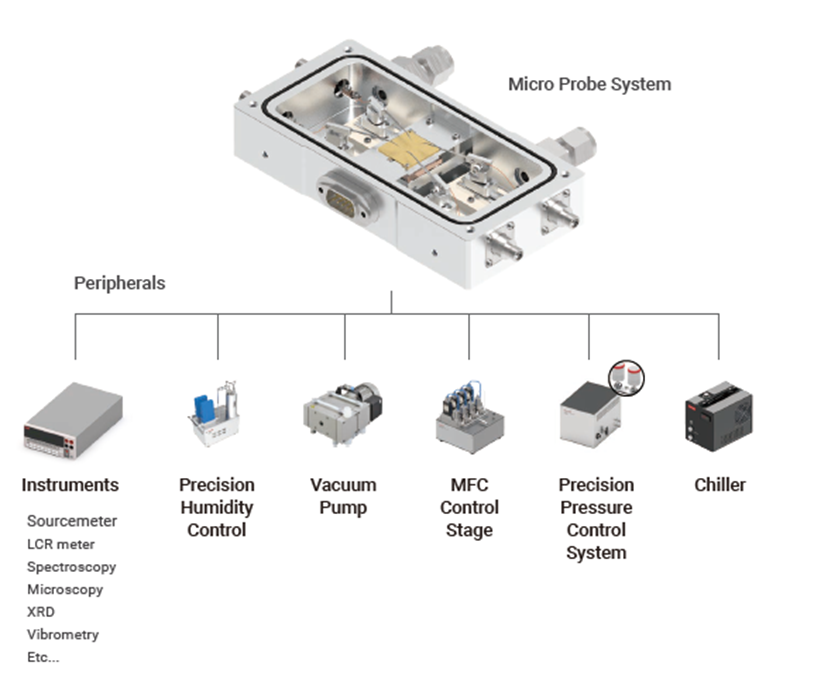 Micro Probe System

Peripherals

Instruments

Sourcemeter
LCR meter
Spectroscopy
Microscopy
XRD
Vibrometry
Etc...

Precision Humidity Control

Vacuum Pump

MFC Control Stage

Precision Pressure Control System

Chiller