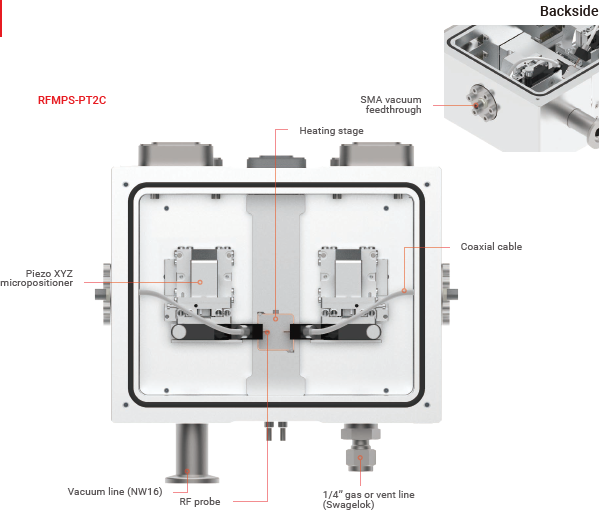 Backside

SMA vacuum feedthrough

RFMPS-PT2C

Heating stage

Coaxial cable

Piezo XYZ micropositioner

Vacuum line (NW16)

RF probe

1/4" gas or vent line (Swagelok)