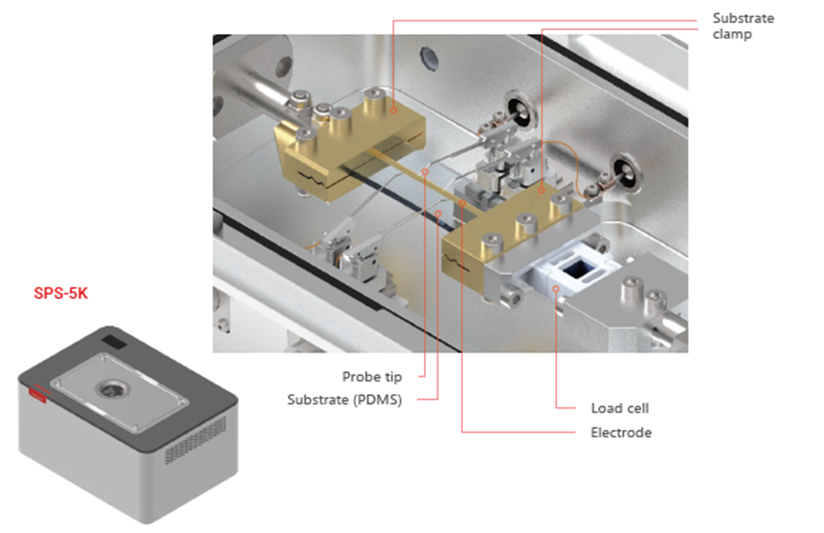 Substrate clamp

SPS-5K

Probe tip

Substrate (PDMS)

Load cell

Electrode