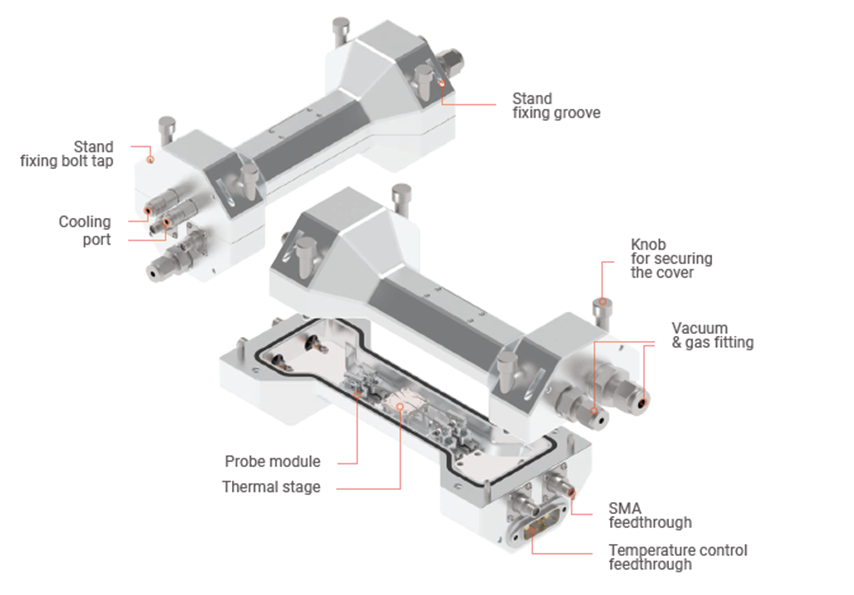 Stand
fixing groove

Stand
fixing bolt tap

Cooling
port

Knob
for securing
the cover

Vacuum
& gas fitting

Probe module

Thermal stage

SMA
feedthrough

Temperature control
feedthrough