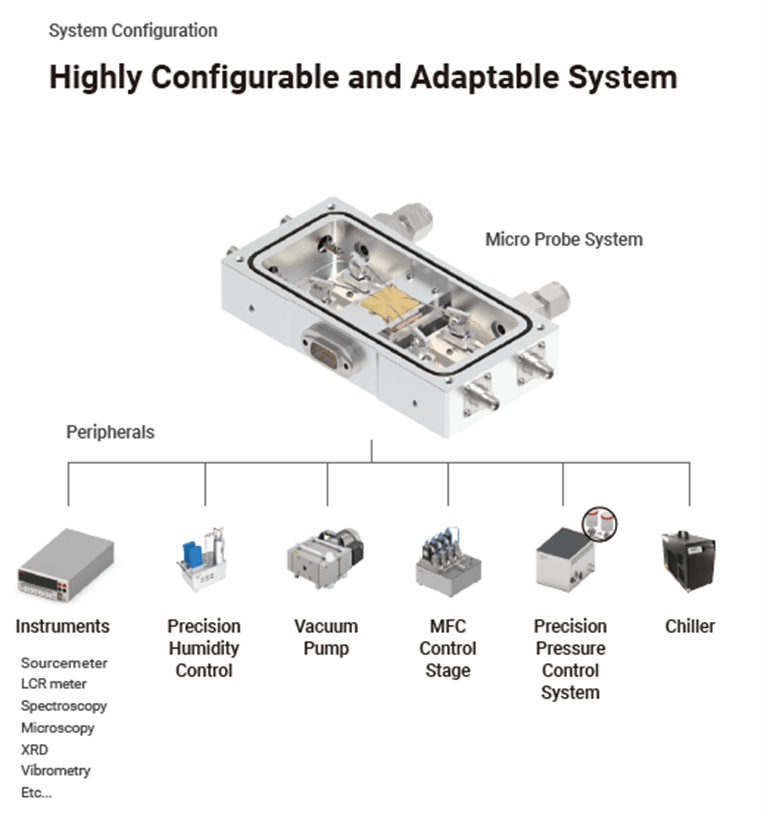 System Configuration

Highly Configurable and Adaptable System

Micro Probe System

Peripherals

Instruments

Sourcemeter
LCR meter
Spectroscopy
Microscopy
XRD
Vibrometry
Etc...

Precision Humidity Control

Vacuum Pump

MFC Control Stage

Precision Pressure Control System

Chiller